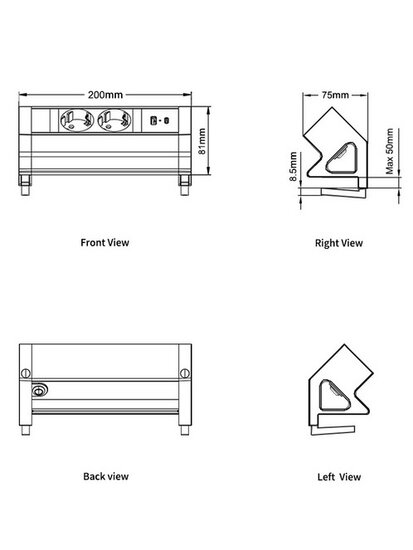 200mm

81mm

Front View

75mm

8.5mm

Max 50mm

Right View

Back view

Left View